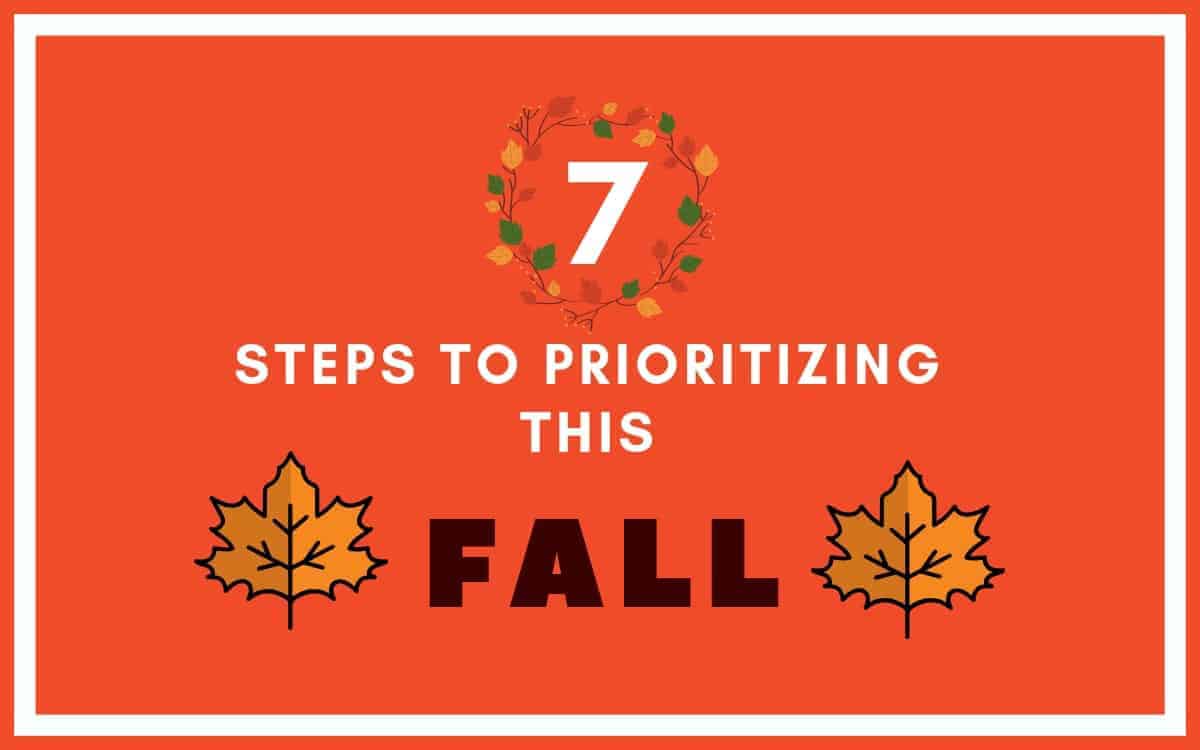 7

STEPS TO PRIORITIZING THIS

FALL